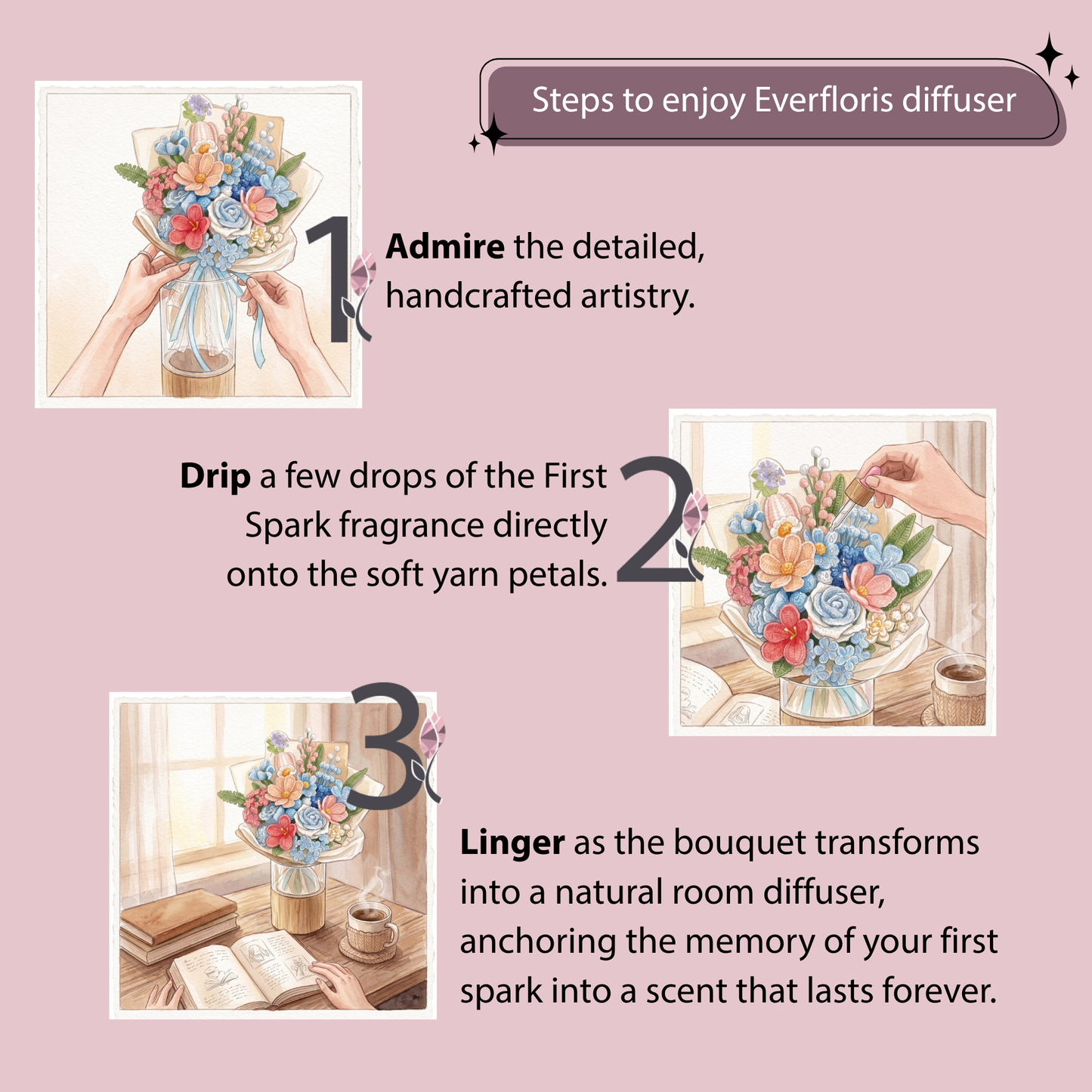 Steps to enjoy Everfloris diffuser

1

Admire the detailed, handcrafted artistry.

Drip a few drops of the First Spark fragrance directly onto the soft yarn petals.

2

3

Linger as the bouquet transforms into a natural room diffuser, anchoring the memory of your first spark into a scent that lasts forever.